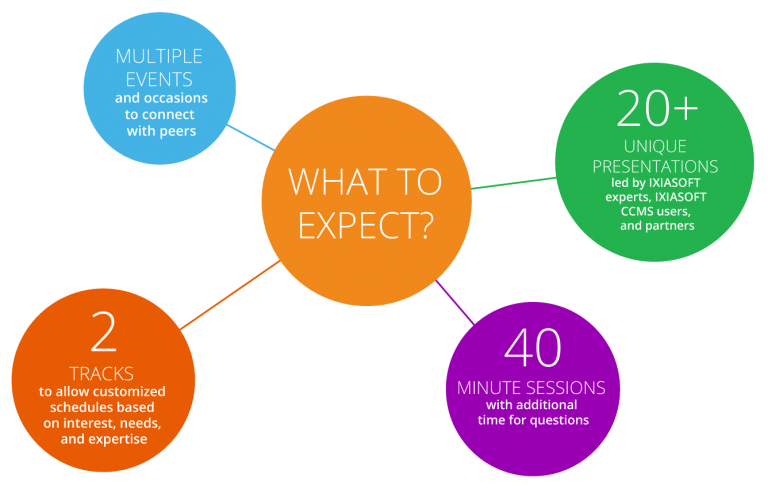 MULTIPLE EVENTS
and occasions to connect with peers

WHAT TO EXPECT?

20+
UNIQUE PRESENTATIONS
led by IXIASOFT experts, IXIASOFT CCMS users, and partners

2
TRACKS
to allow customized schedules based on interest, needs, and expertise

40
MINUTE SESSIONS
with additional time for questions